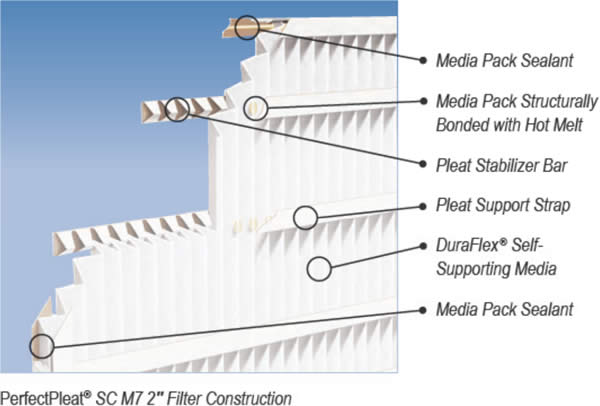 Media Pack Sealant

Media Pack Structurally Bonded with Hot Melt

Pleat Stabilizer Bar

Pleat Support Strap

DuraFlex® Self-Supporting Media

Media Pack Sealant

PerfectPleat® SC M7 2" Filter Construction